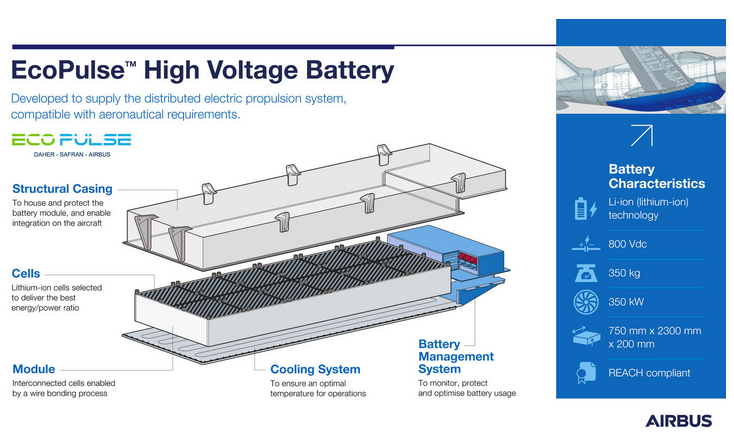 EcoPulse™ High Voltage Battery

Developed to supply the distributed electric propulsion system, compatible with aeronautical requirements.

ECO PULSE
DAHER - SAFRAN - AIRBUS

Structural Casing
To house and protect the battery module, and enable integration on the aircraft

Cells
Lithium-ion cells selected to deliver the best energy/power ratio

Module
Interconnected cells enabled by a wire bonding process

Cooling System
To ensure an optimal temperature for operations

Battery Management System
To monitor, protect and optimise battery usage

Battery Characteristics

Li-ion (lithium-ion) technology

800 Vdc

350 kg

350 kW

750 mm x 2300 mm x 200 mm

REACH compliant

AIRBUS